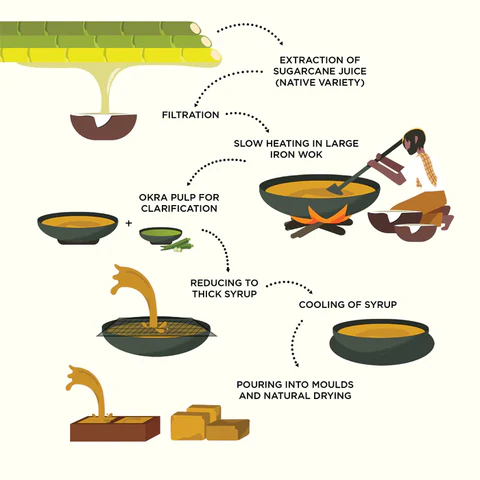 EXTRACTION OF SUGARCANE JUICE (NATIVE VARIETY)

FILTRATION

SLOW HEATING IN LARGE IRON WOK

OKRA PULP FOR CLARIFICATION

+

REDUCING TO THICK SYRUP

COOLING OF SYRUP

POURING INTO MOULDS AND NATURAL DRYING